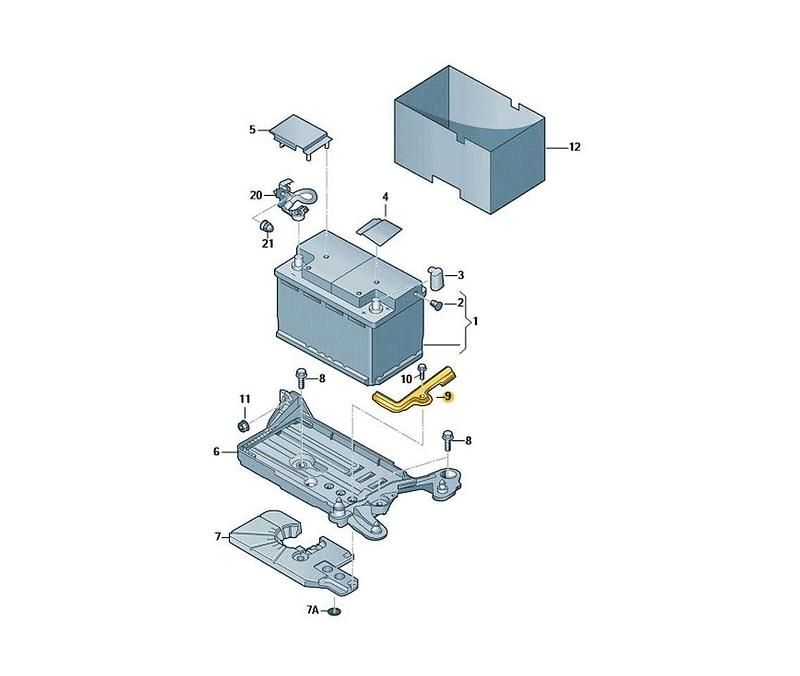 5
12
20
4
21
3
2
1
8
10
9
11
8
6
7
7A