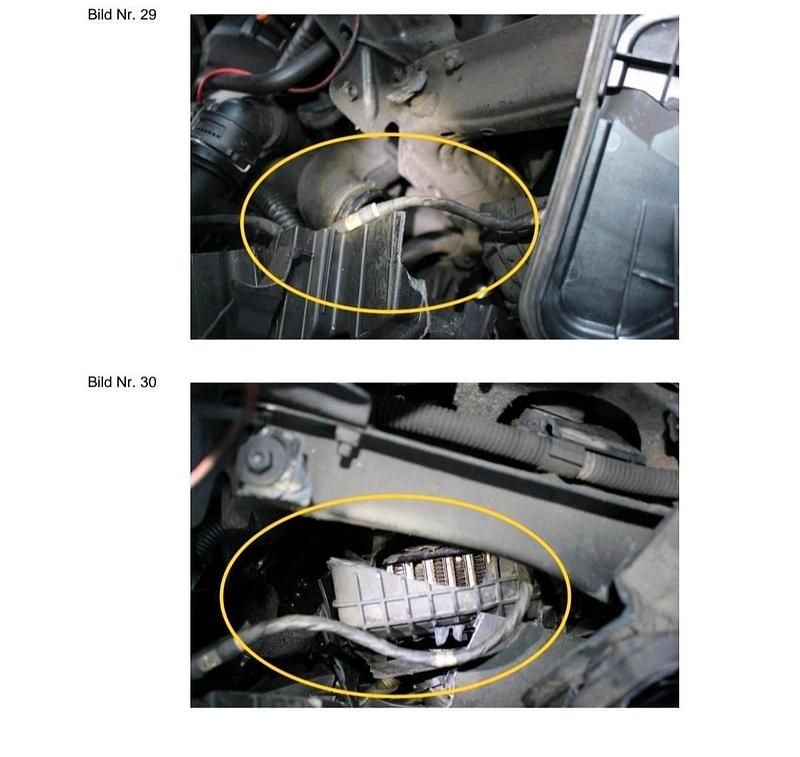 Bild Nr. 29

Bild Nr. 30