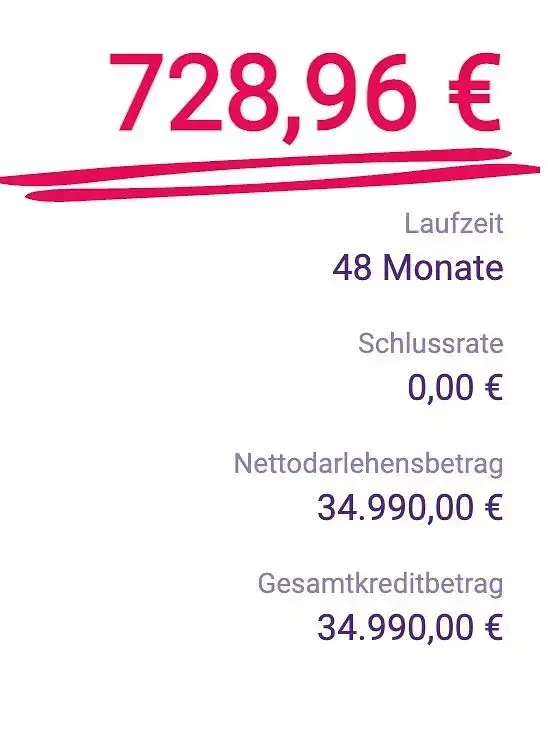 728,96 €

Laufzeit
48 Monate

Schlussrate
0,00 €

Nettodarlehensbetrag
34.990,00 €

Gesamtkreditbetrag
34.990,00 €