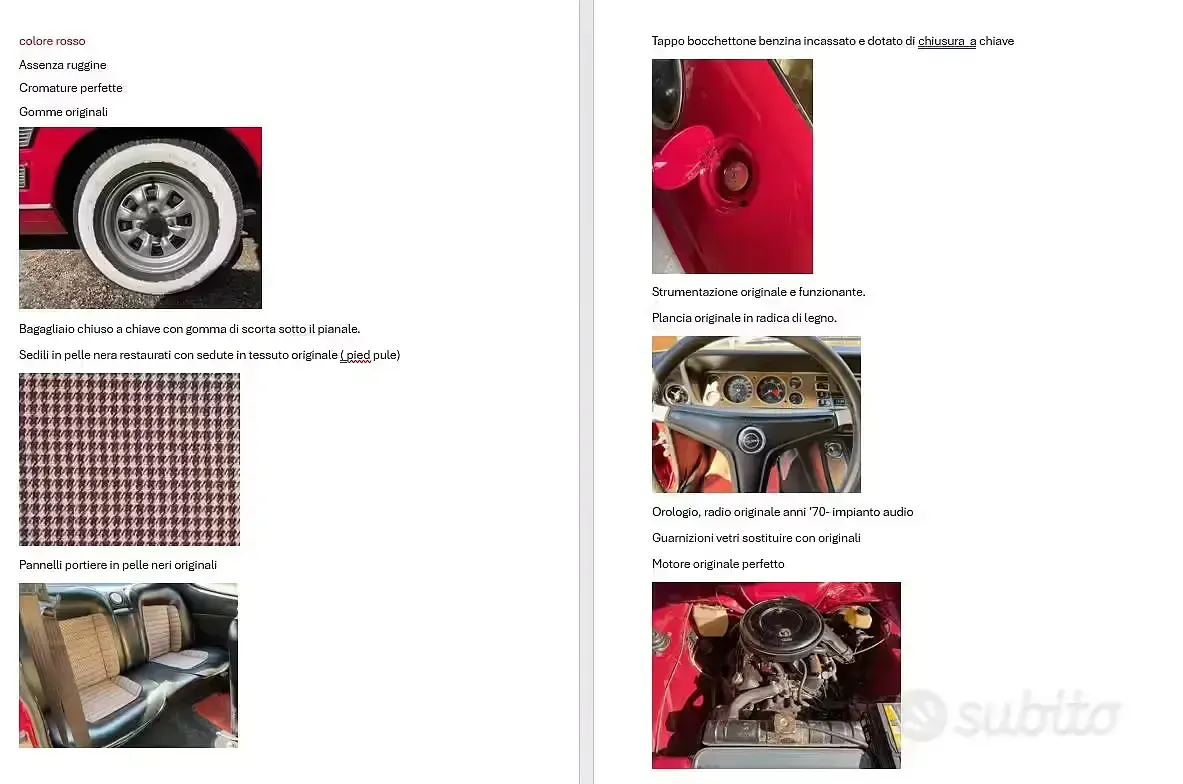 colore rosso

Assenza ruggine

Cromature perfette

Gomme originali

Bagagliaio chiuso a chiave con gomma di scorta sotto il pianale.

Sedili in pelle nera restaurati con sedute in tessuto originale ( pied pule)

Pannelli portiere in pelle neri originali

Tappo bocchettone benzina incassato e dotato di chiusura a chiave

Strumentazione originale e funzionante.

Plancia originale in radica di legno.

Orologio, radio originale anni '70- impianto audio

Guarnizioni vetri sostituire con originali

Motore originale perfetto

subito