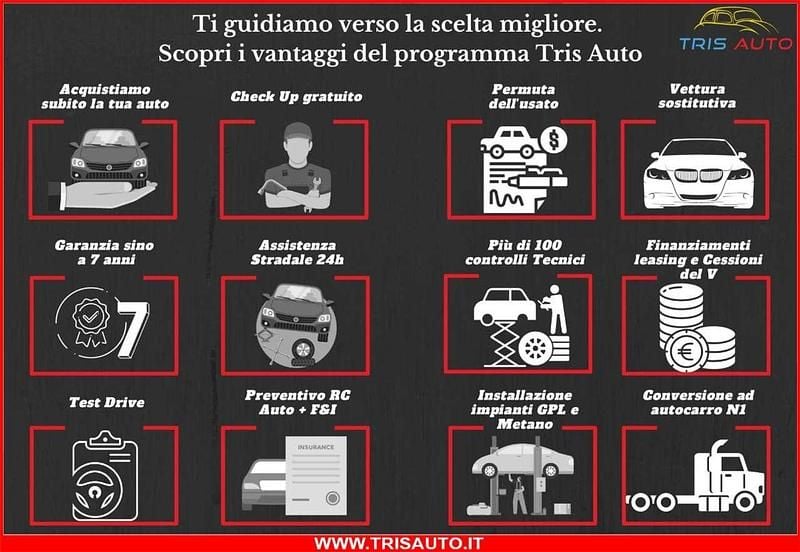 Ti guidiamo verso la scelta migliore.
Scopri i vantaggi del programma Tris Auto

TRIS AUTO

Acquistiamo subito la tua auto

Check Up gratuito

Permuta dell'usato

Vettura sostitutiva

Garanzia sino a 7 anni

7

Assistenza Stradale 24h

Più di 100 controlli Tecnici

Finanziamenti leasing e Cessioni del V

Test Drive

Preventivo RC Auto + F&I

INSURANCE

Installazione impianti GPL e Metano

Conversione ad autocarro N1

WWW.TRISAUTO.IT