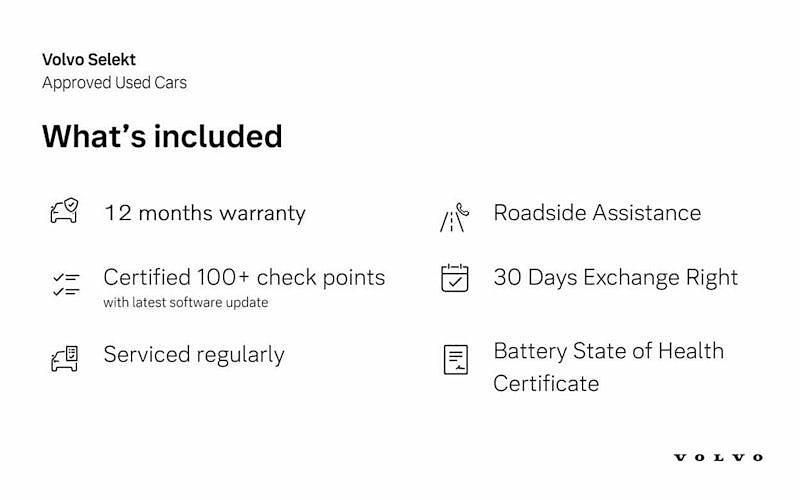 Volvo Selekt
Approved Used Cars

What's included

12 months warranty

Certified 100+ check points
with latest software update

Serviced regularly

Roadside Assistance

30 Days Exchange Right

Battery State of Health Certificate

VOLVO