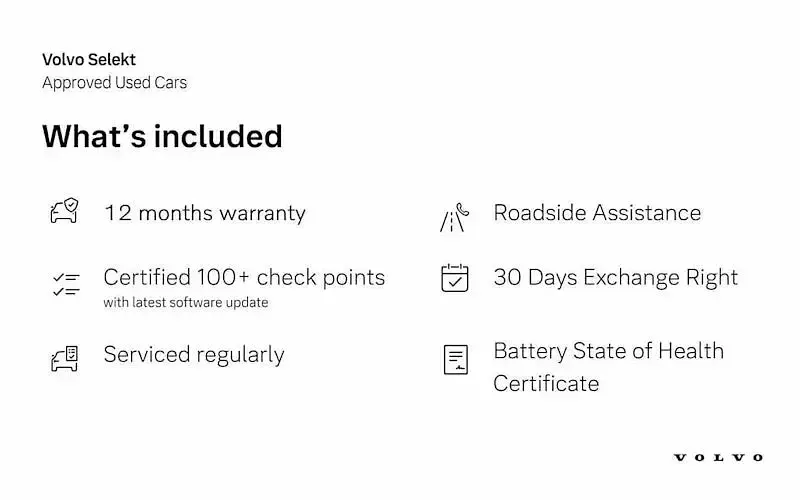 Volvo Selekt
Approved Used Cars

What's included

12 months warranty

Certified 100+ check points
with latest software update

Serviced regularly

Roadside Assistance

30 Days Exchange Right

Battery State of Health Certificate

VOLVO